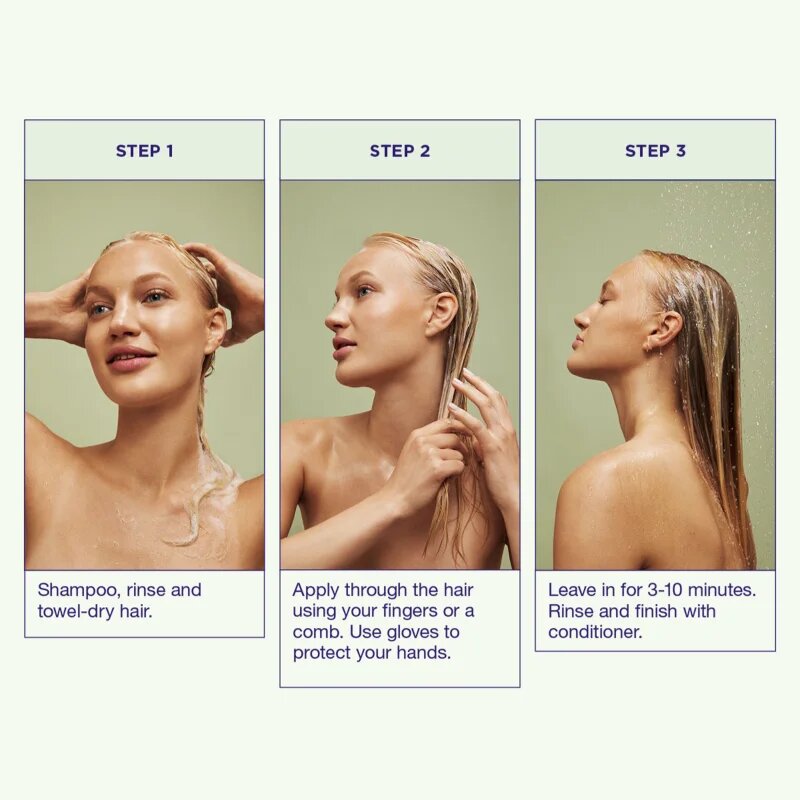 STEP 1

Shampoo, rinse and towel-dry hair.

STEP 2

Apply through the hair using your fingers or a comb. Use gloves to protect your hands.

STEP 3

Leave in for 3-10 minutes. Rinse and finish with conditioner.